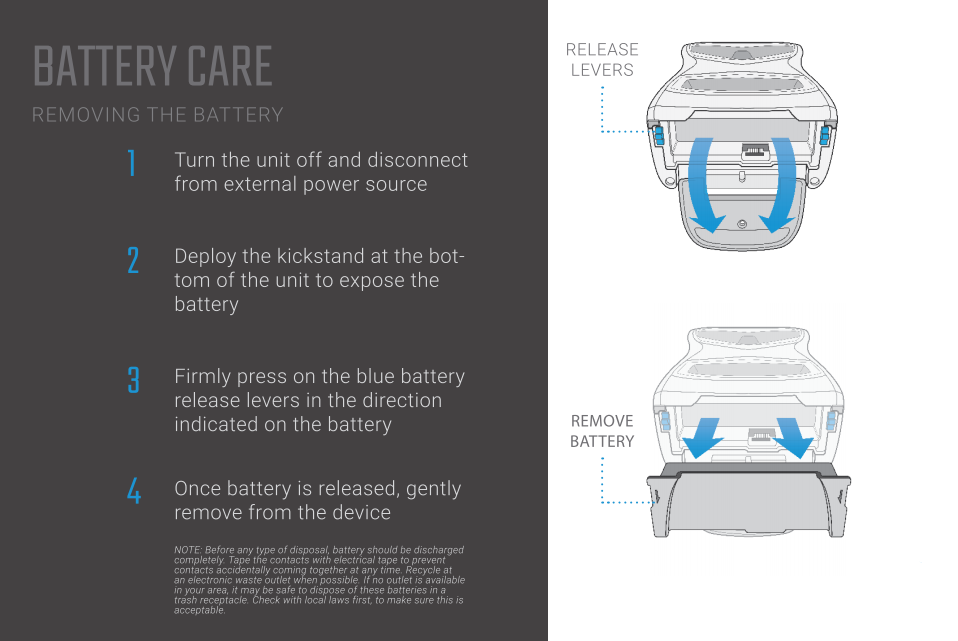 BATTERY CARE

REMOVING THE BATTERY

1 Turn the unit off and disconnect from external power source

2 Deploy the kickstand at the bottom of the unit to expose the battery

3 Firmly press on the blue battery release levers in the direction indicated on the battery

4 Once battery is released, gently remove from the device

NOTE: Before any type of disposal, battery should be discharged completely. Tape the contacts with electrical tape to prevent contacts accidentally coming together at any time. Recycle at an electronic waste outlet when possible. If no outlet is available in your area, it may be safe to dispose of these batteries in a trash receptacle. Check with local laws first, to make sure this is acceptable.

RELEASE LEVERS

REMOVE BATTERY